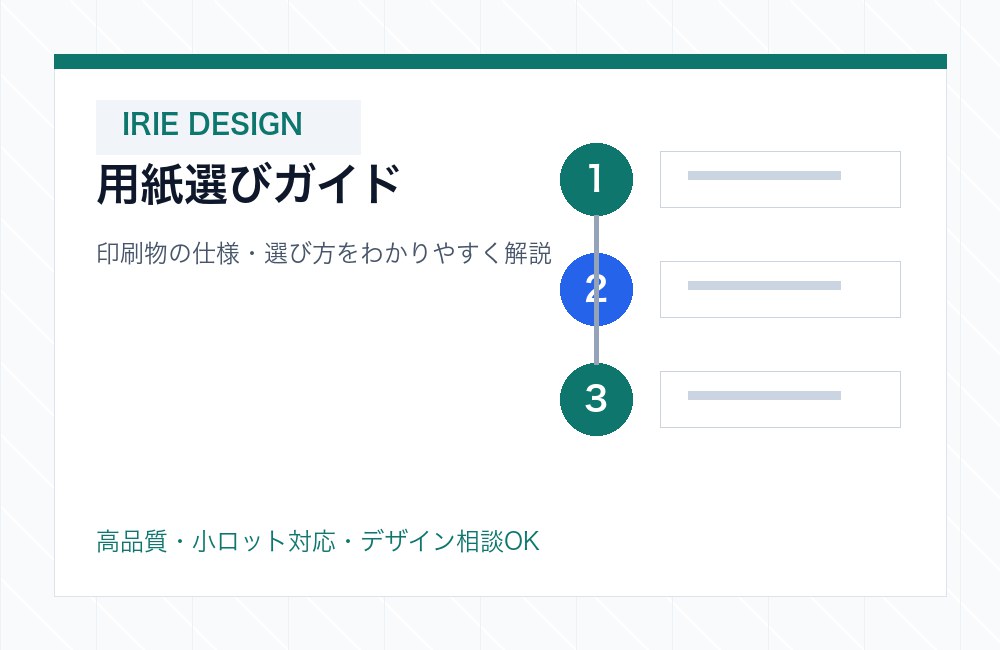 IRIE DESIGN

用紙選びガイド

印刷物の仕様・選び方をわかりやすく解説

1

2

3

高品質・小ロット対応・デザイン相談OK