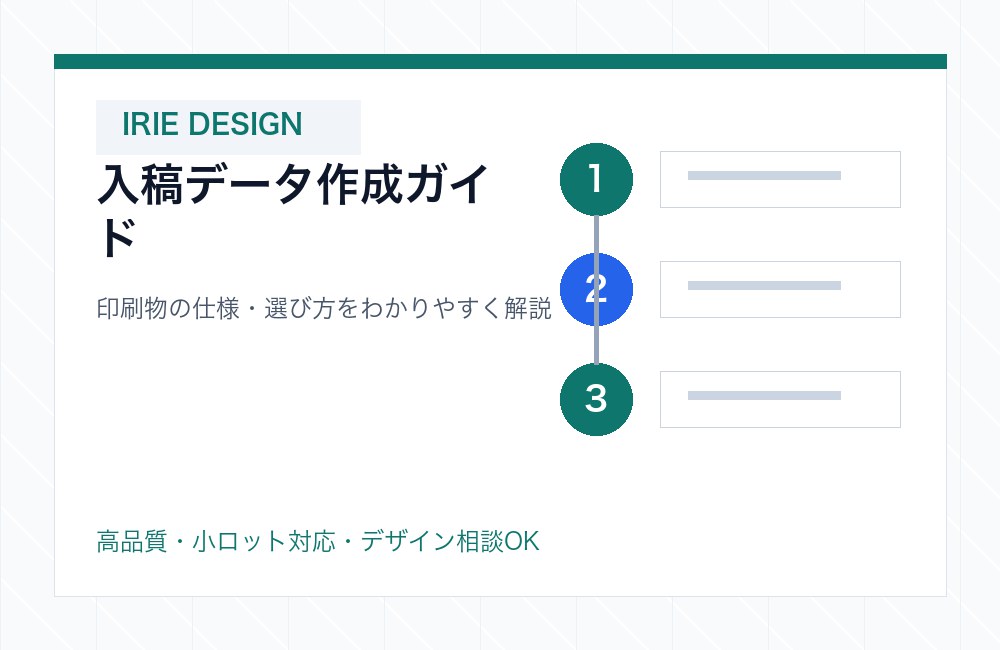 IRIE DESIGN

入稿データ作成ガイド

印刷物の仕様・選び方をわかりやすく解説

1

2

3

高品質・小ロット対応・デザイン相談OK